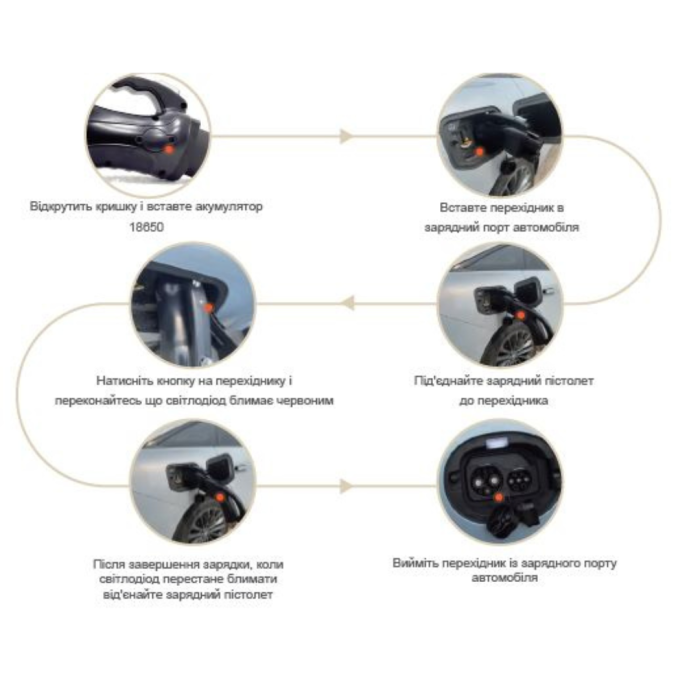 Відкрутить кришку і вставте акумулятор 18650

Вставте перехідник в зарядний порт автомобіля

Під'єднайте зарядний пістолет до перехідника

Натисніть кнопку на перехіднику і переконайтесь що світлодіод блимає червоним

Після завершення зарядки, коли світлодіод перестане блимати від'єнайте зарядний пістолет

Вийміть перехідник із зарядного порту автомобіля